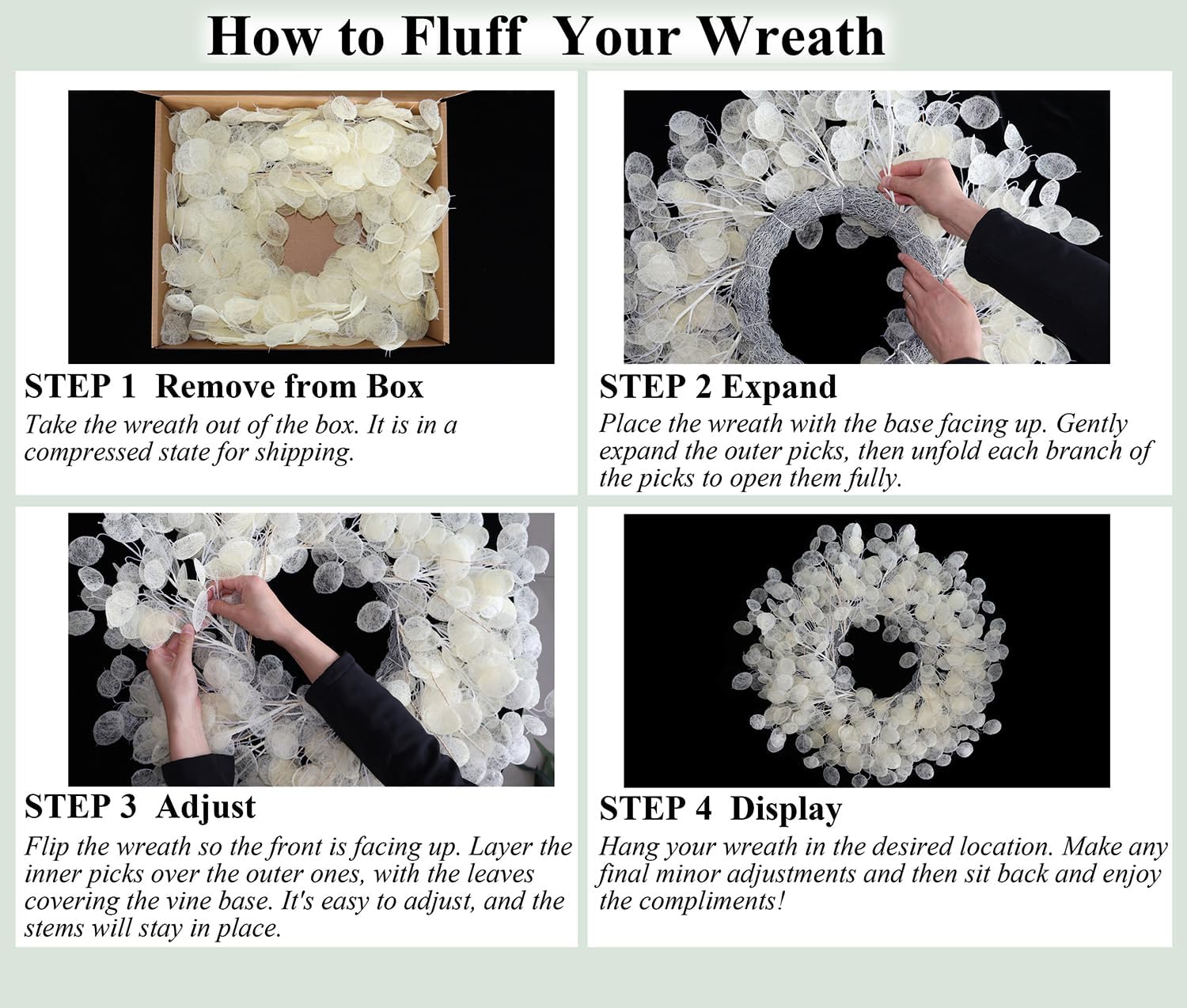 How to Fluff Your Wreath

STEP 1 Remove from Box
Take the wreath out of the box. It is in a compressed state for shipping.

STEP 2 Expand
Place the wreath with the base facing up. Gently expand the outer picks, then unfold each branch of the picks to open them fully.

STEP 3 Adjust
Flip the wreath so the front is facing up. Layer the inner picks over the outer ones, with the leaves covering the vine base. It's easy to adjust, and the stems will stay in place.

STEP 4 Display
Hang your wreath in the desired location. Make any final minor adjustments and then sit back and enjoy the compliments!